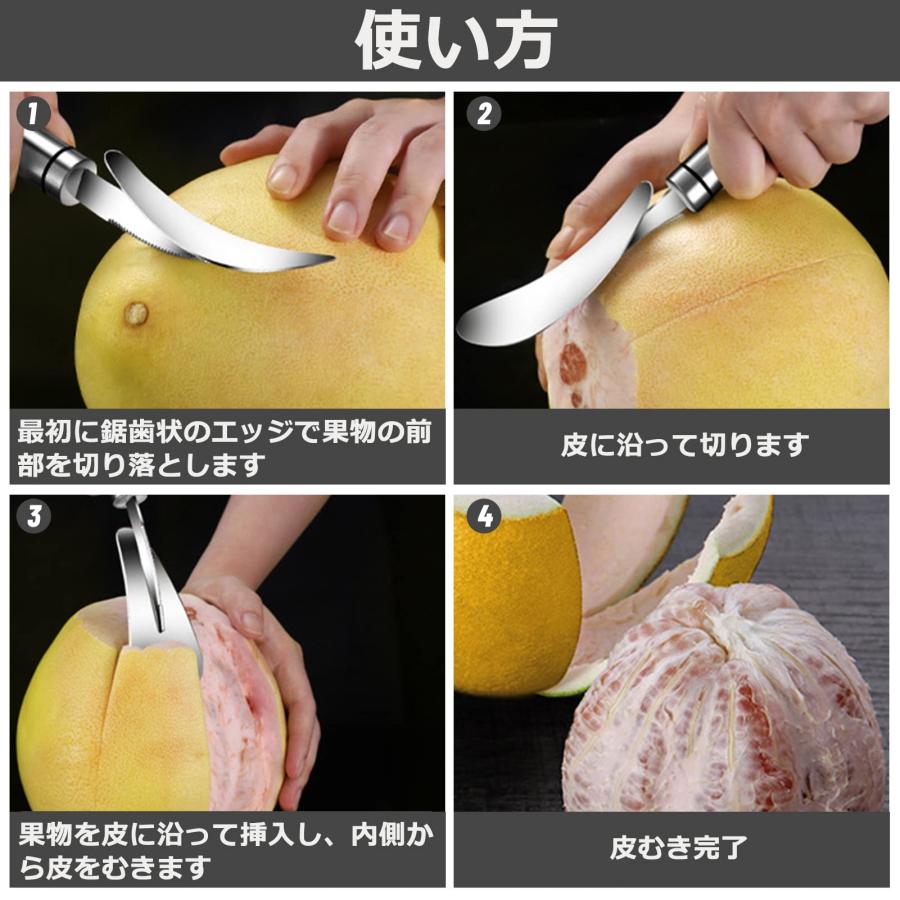 使い方

1

最初に鋸歯状のエッジで果物の前部を切り落とします

2

皮に沿って切ります

3

果物を皮に沿って挿入し、内側から皮をむきます

4

皮むき完了