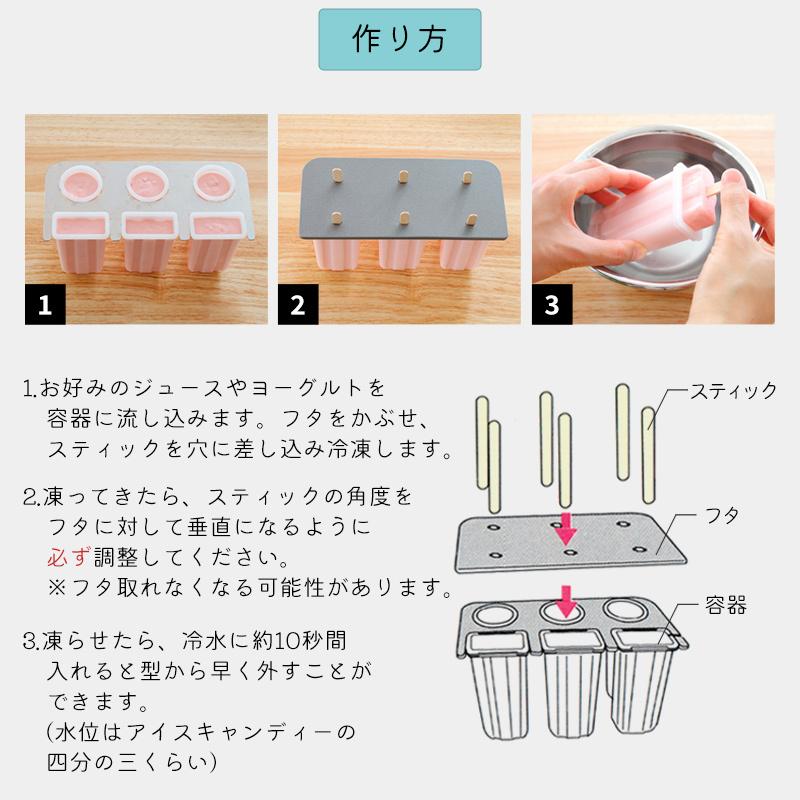 作り方

1

2

3

1.お好みのジュースやヨーグルトを容器に流し込みます。フタをかぶせ、スティックを穴に差し込み冷凍します。

2.凍ってきたら、スティックの角度をフタに対して垂直になるように必ず調整してください。
※フタ取れなくなる可能性があります。

3.凍らせたら、冷水に約10秒間入れると型から早く外すことができます。
(水位はアイスキャンディーの四分の三くらい)

スティック

フタ

容器