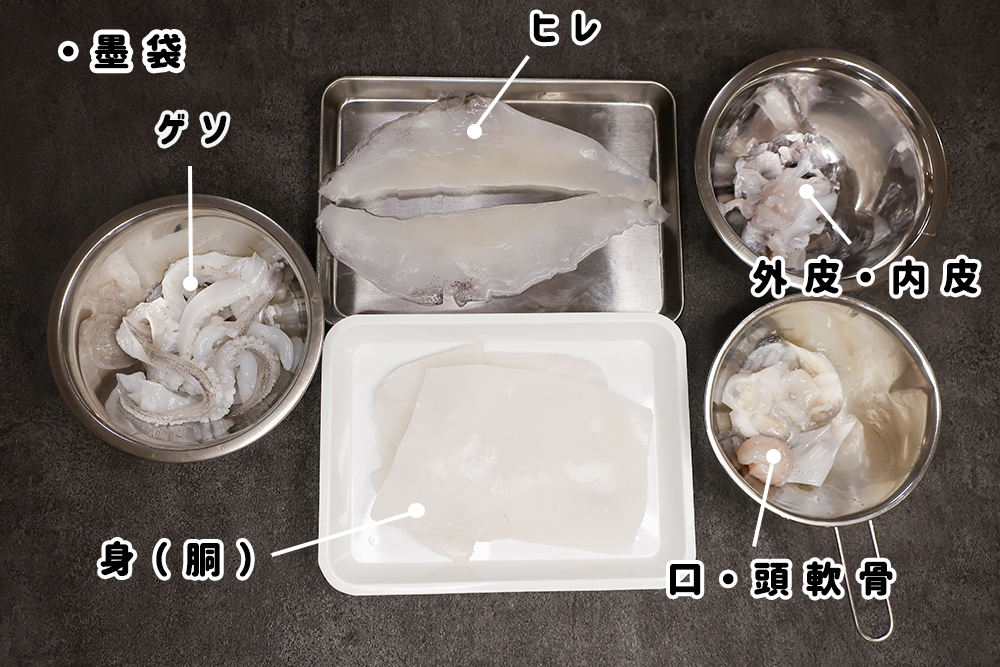 ・墨袋

ゲソ

ヒレ

外皮・内皮

身（胴）

口・頭軟骨