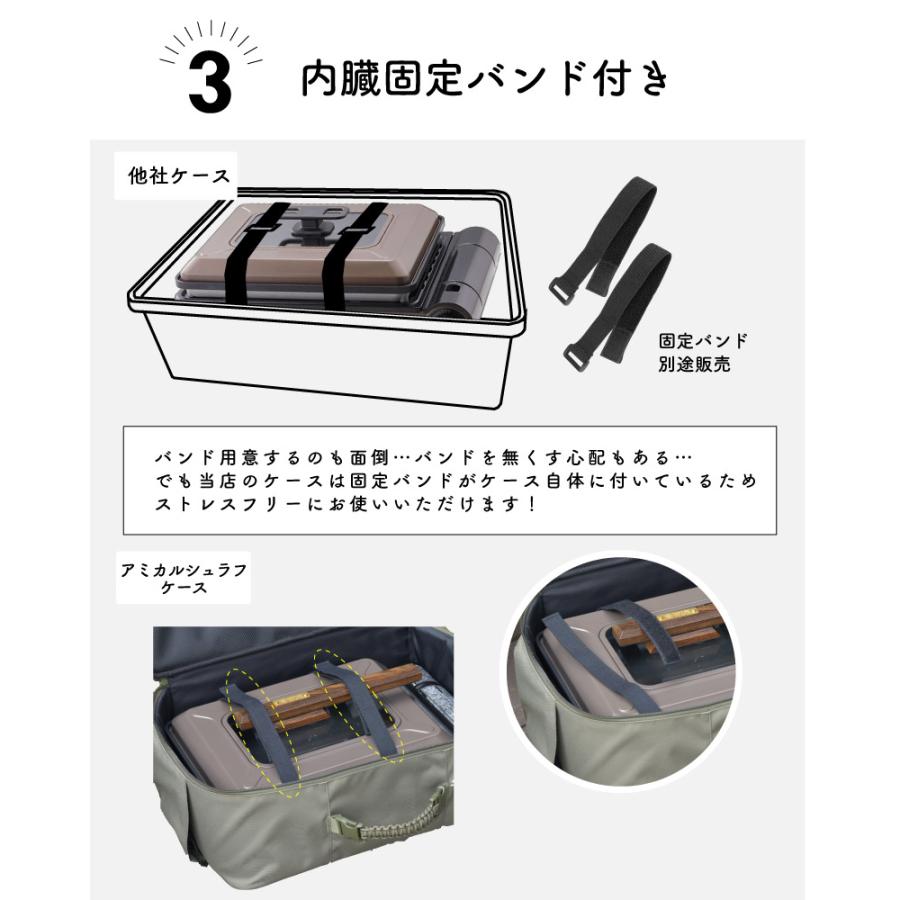 3 内臓固定バンド付き

他社ケース

固定バンド
別途販売

バンド用意するのも面倒…バンドを無くす心配もある…
でも当店のケースは固定バンドがケース自体に付いているため
ストレスフリーにお使いいただけます！

アミカルシュラフ
ケース