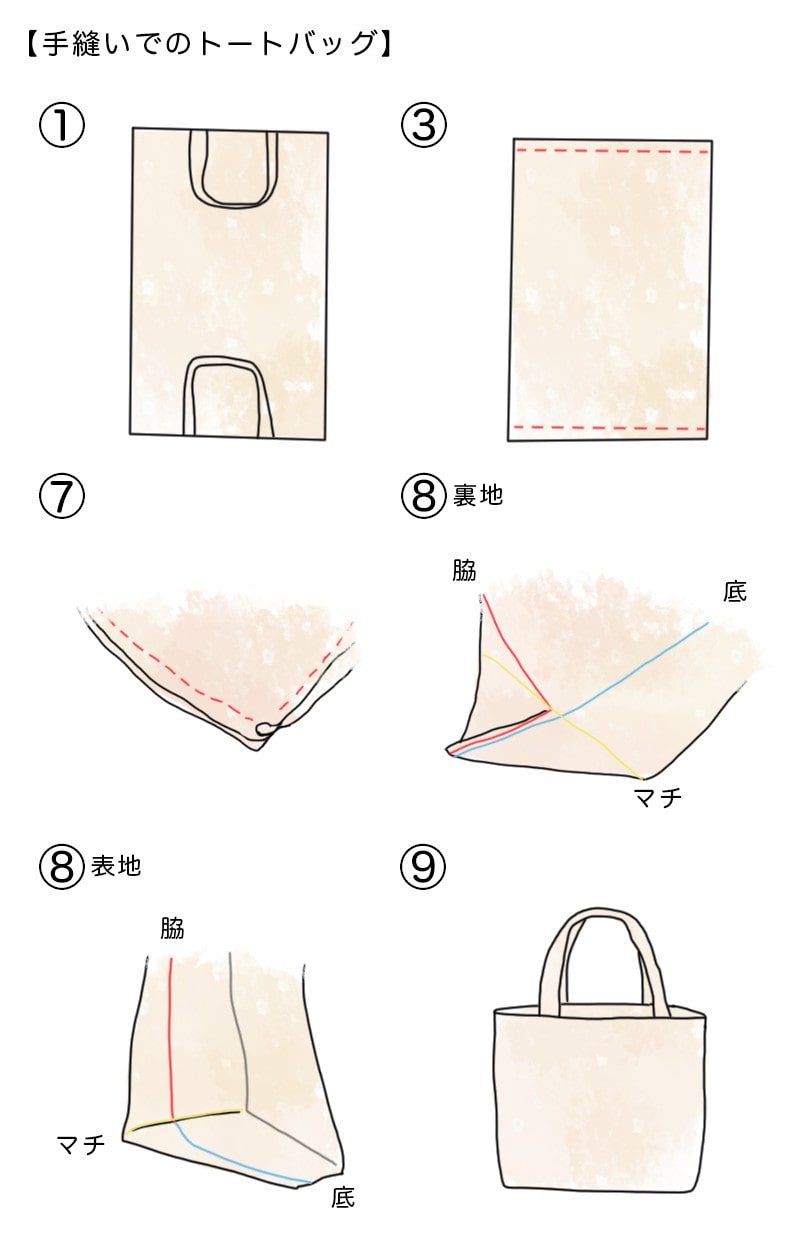 【手縫いでのトートバッグ】

①

③

⑦

⑧ 裏地

脇

底

マチ

⑧ 表地

脇

マチ

底

⑨