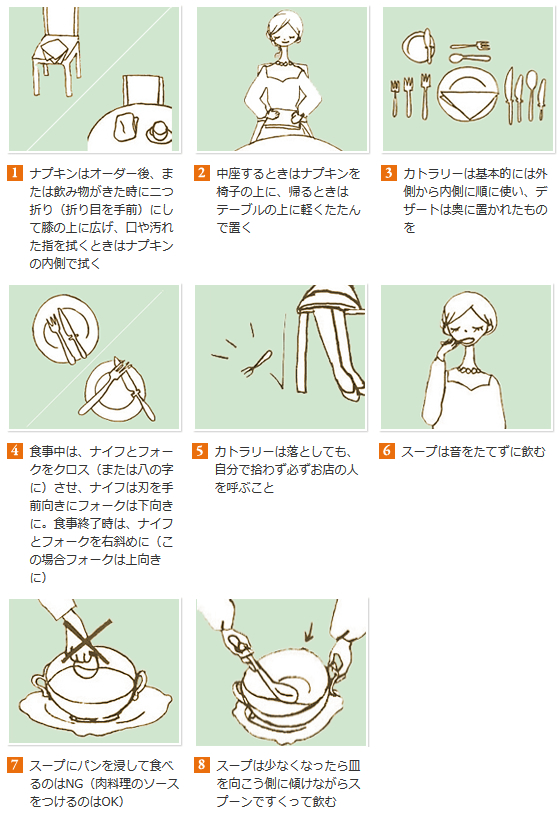 1 ナプキンはオーダー後、または飲み物がきた時に二つ折り（折り目を手前）にして膝の上に広げ、口や汚れた指を拭くときはナプキンの内側で拭く

2 中座するときはナプキンを椅子の上に、帰るときはテーブルの上に軽くたたんで置く

3 カトラリーは基本的には外側から内側に順に使い、デザートは奥に置かれたものを

4 食事中は、ナイフとフォークをクロス（または八の字に）させ、ナイフは刃を手前向きにフォークは下向きに。食事終了時は、ナイフとフォークを右斜めに（この場合フォークは上向きに）

5 カトラリーは落としても、自分で拾わず必ずお店の人を呼ぶこと

6 スープは音をたてずに飲む

7 スープにパンを浸して食べるのはNG（肉料理のソースをつけるのはOK）

8 スープは少なくなったら皿を向こう側に傾けながらスプーンですくって飲む