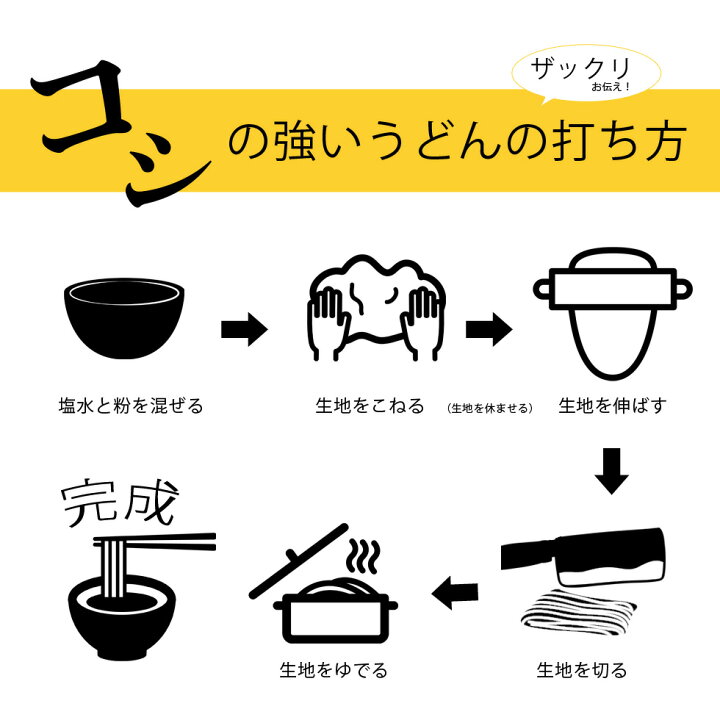 ザックリ
お伝え！

コシの強いうどんの打ち方

塩水と粉を混ぜる

生地をこねる (生地を休ませる)

生地を伸ばす

生地を切る

生地をゆでる

完成