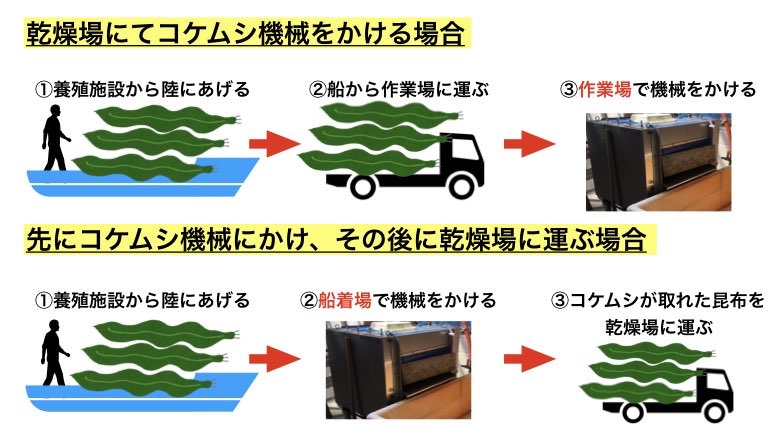 乾燥場にてコケムシ機械をかける場合

①養殖施設から陸にあげる

②船から作業場に運ぶ

③作業場で機械をかける

先にコケムシ機械にかけ、その後に乾燥場に運ぶ場合

①養殖施設から陸にあげる

②船着場で機械をかける

③コケムシが取れた昆布を乾燥場に運ぶ