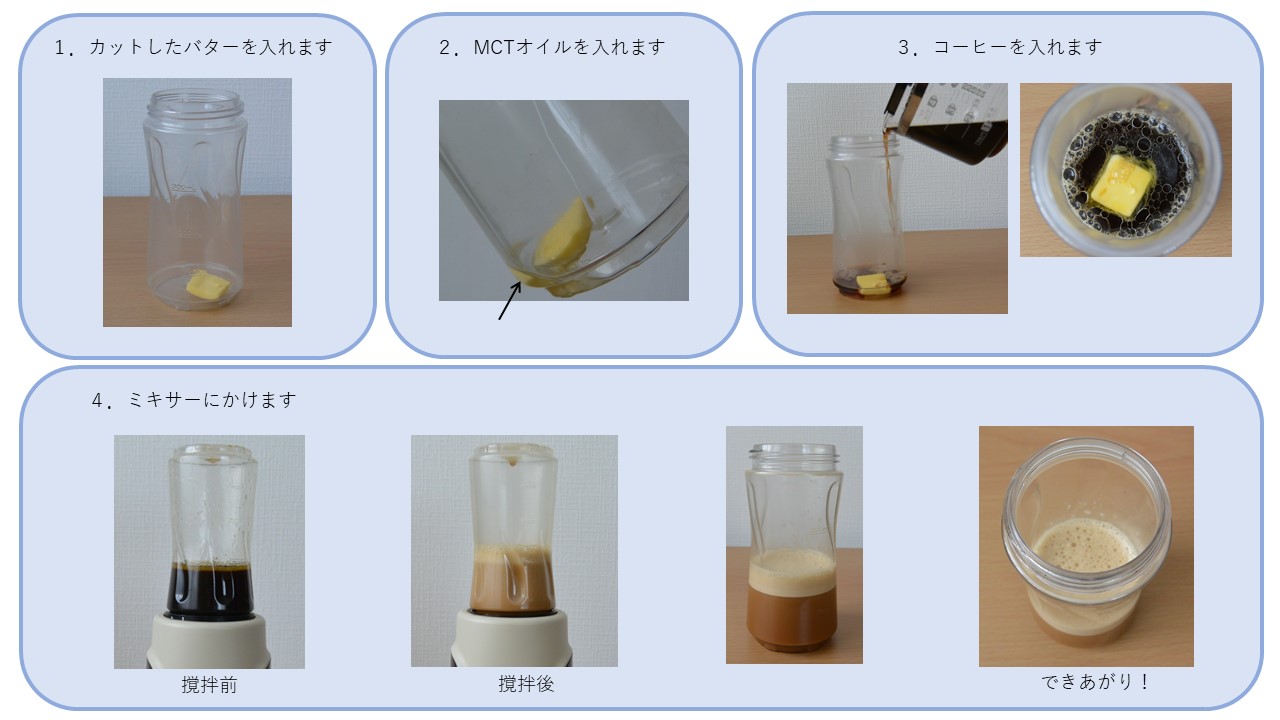 1．カットしたバターを入れます

2．MCTオイルを入れます

3．コーヒーを入れます

4．ミキサーにかけます

撹拌前

撹拌後

できあがり！