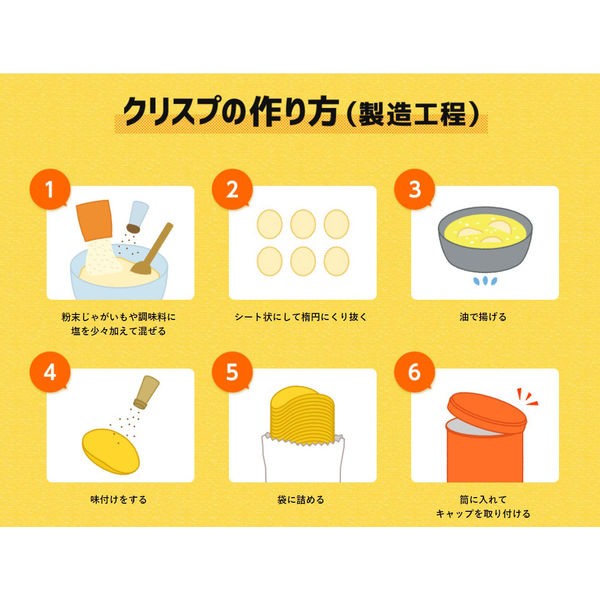 クリスプの作り方（製造工程）

1

粉末じゃがいもや調味料に塩を少々加えて混ぜる

2

シート状にして楕円にくり抜く

3

油で揚げる

4

味付けをする

5

袋に詰める

6

筒に入れてキャップを取り付ける