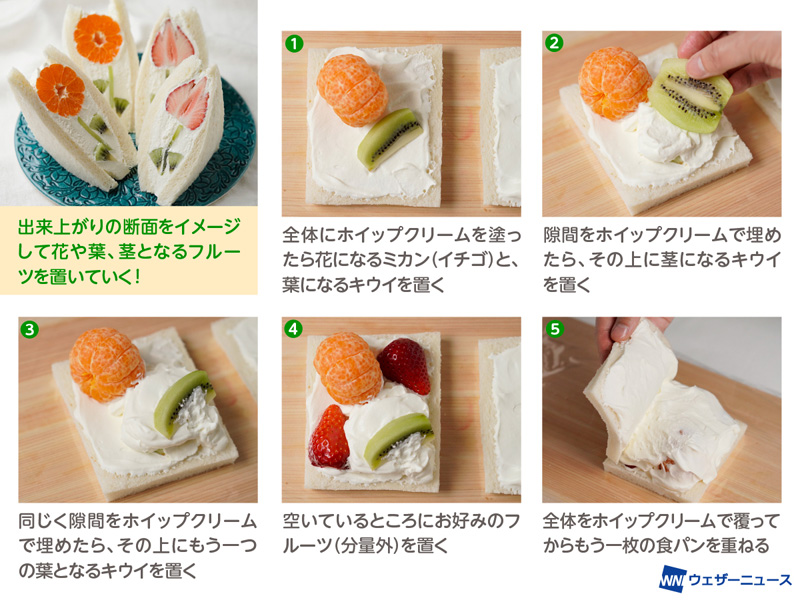 出来上がりの断面をイメージして花や葉、茎となるフルーツを置いていく!

1

全体にホイップクリームを塗ったら花になるミカン(イチゴ)と、葉になるキウイを置く

2

隙間をホイップクリームで埋めたら、その上に茎になるキウイを置く

3

同じく隙間をホイップクリームで埋めたら、その上にもう一つの葉となるキウイを置く

4

空いているところにお好みのフルーツ(分量外)を置く

5

全体をホイップクリームで覆ってからもう一枚の食パンを重ねる

WN ウェザーニュース