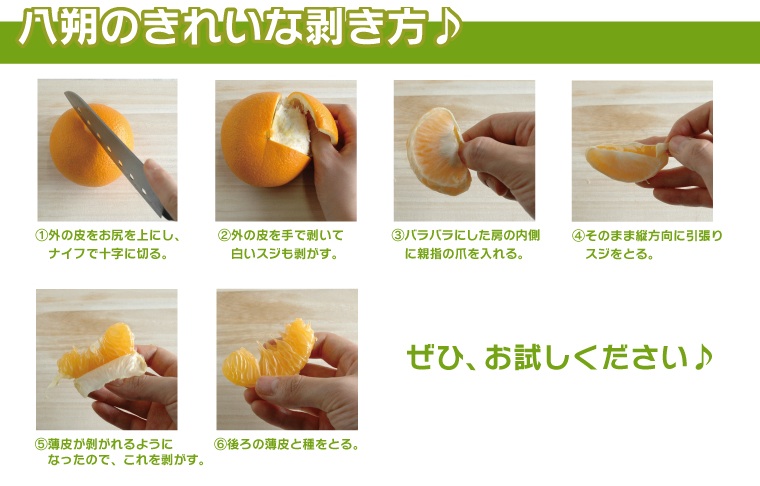 八朔のきれいな剥き方♪

①外の皮をお尻を上にし、ナイフで十字に切る。

②外の皮を手で剥いて白いスジも剥がす。

③バラバラにした房の内側に親指の爪を入れる。

④そのまま縦方向に引張りスジをとる。

⑤薄皮が剥がれるようになったので、これを剥がす。

⑥後ろの薄皮と種をとる。

ぜひ、お試しください♪