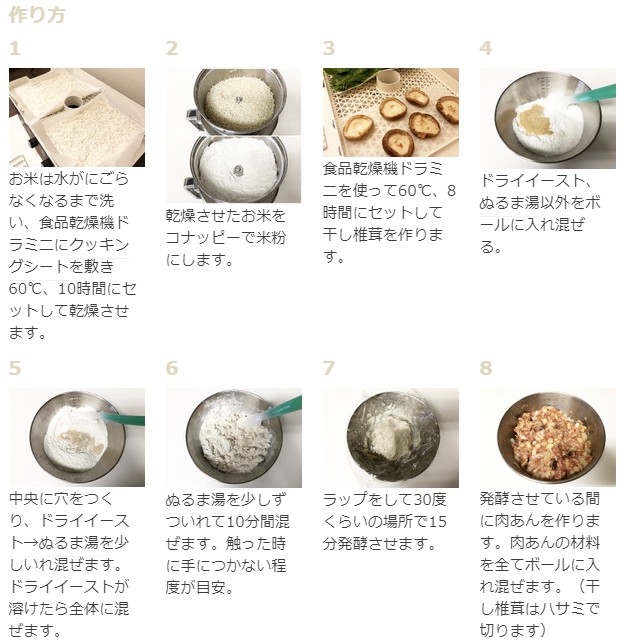 作り方

1

お米は水がにごらなくなるまで洗い、食品乾燥機ドラミニにクッキングシートを敷き60℃、10時間にセットして乾燥させます。

2

乾燥させたお米をコナッピーで米粉にします。

3

食品乾燥機ドラミニを使って60℃、8時間にセットして干し椎茸を作ります。

4

ドライイースト、ぬるま湯以外をボールに入れ混ぜる。

5

中央に穴をつくり、ドライイースト→ぬるま湯を少しいれ混ぜます。ドライイーストが溶けたら全体に混ぜます。

6

ぬるま湯を少しずついれて10分間混ぜます。触った時に手につかない程度が目安。

7

ラップをして30度くらいの場所で15分発酵させます。

8

発酵させている間に肉あんを作ります。肉あんの材料を全てボールに入れ混ぜます。（干し椎茸はハサミで切ります）