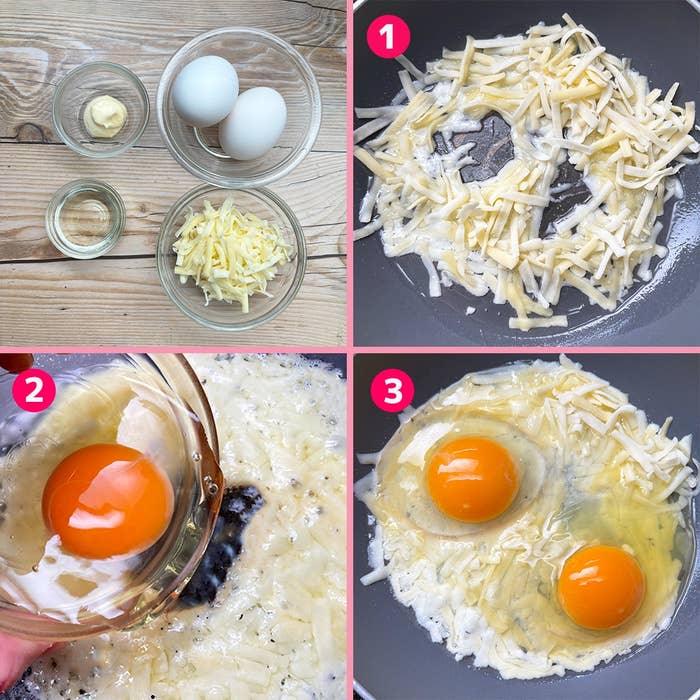 1

2

3