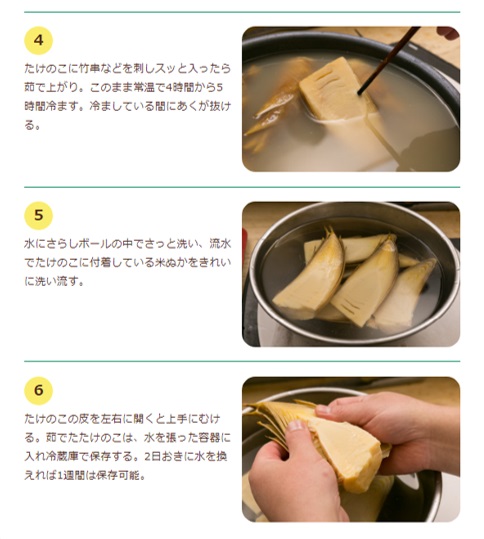 4

たけのこに竹串などを刺しスッと入ったら茹で上がり。このまま常温で4時間から5時間冷ます。冷ましている間にあくが抜ける。

5

水にさらしボールの中でさっと洗い、流水でたけのこに付着している米ぬかをきれいに洗い流す。

6

たけのこの皮を左右に開くと上手にむける。茹でたたけのこは、水を張った容器に入れ冷蔵庫で保存する。2日おきに水を換えれば1週間は保存可能。