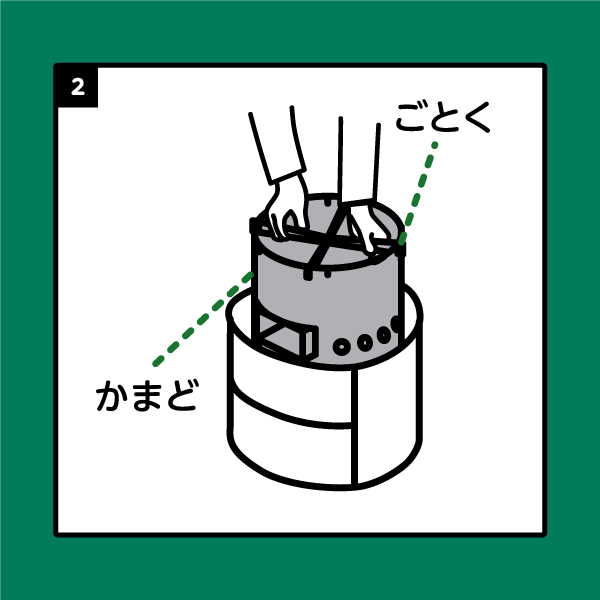 2

ごとく

かまど