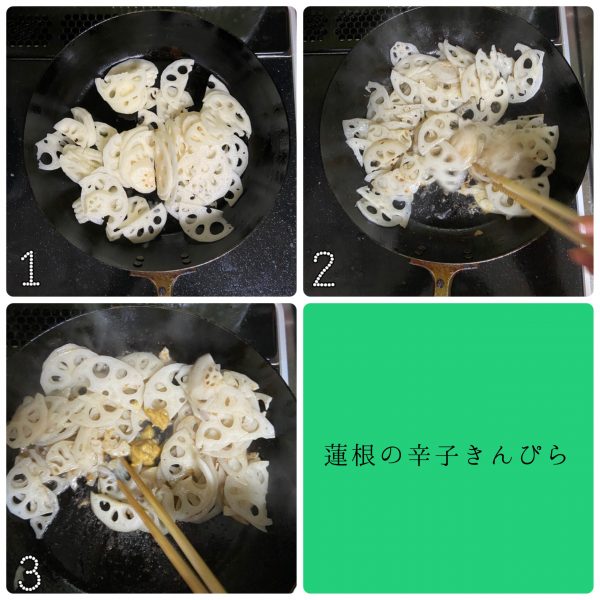 1

2

3

蓮根の辛子きんぴら