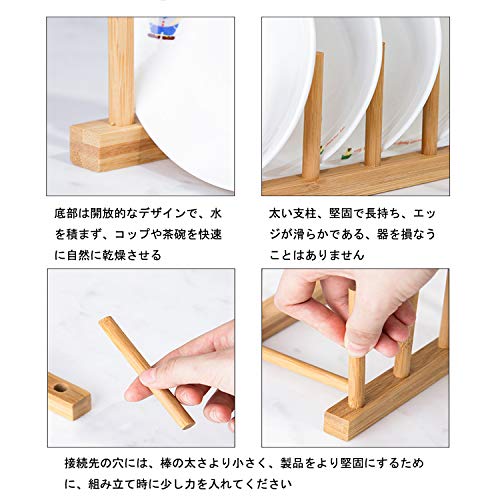 底部は開放的なデザインで、水を積まず、コップや茶碗を快速に自然に乾燥させる

太い支柱、堅固で長持ち、エッジが滑らかである、器を損なうことはありません

接続先の穴には、棒の太さより小さく、製品をより堅固にするために、組み立て時に少し力を入れてください