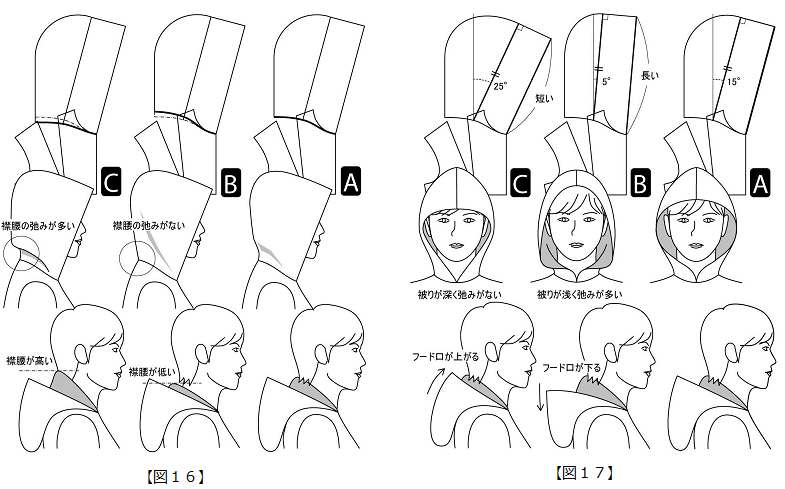 C

B

A

襟腰の弛みが多い

襟腰の弛みがない

襟腰が高い

襟腰が低い

【図１６】

25°

短い

5°

長い

15°

C

B

A

被りが深く弛みがない

被りが浅く弛みが多い

フード口が上がる

フード口が下る

【図１７】