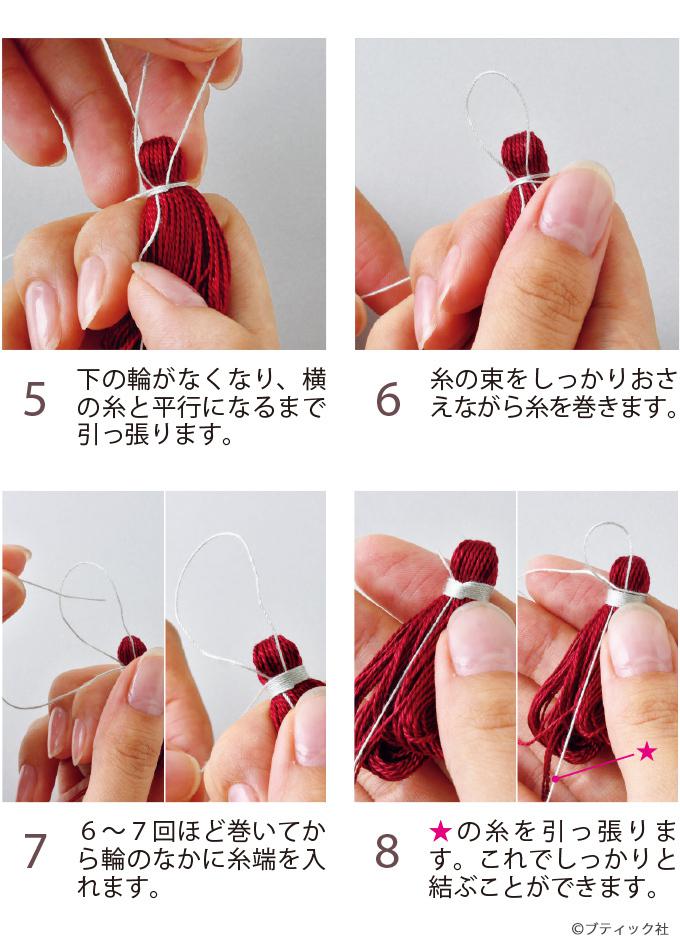 5 下の輪がなくなり、横の糸と平行になるまで引っ張ります。

6 糸の束をしっかりおさえながら糸を巻きます。

7 6～7回ほど巻いてから輪のなかに糸端を入れます。

★

8 ★の糸を引っ張ります。これでしっかりと結ぶことができます。

©ブティック社