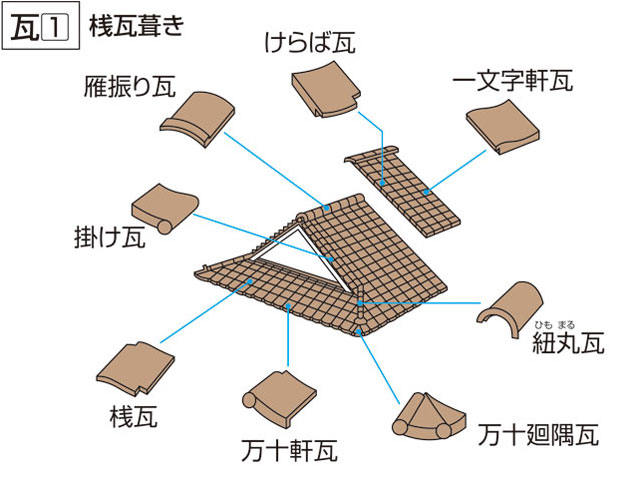 瓦1 桟瓦葺き

けらば瓦

雁振り瓦

一文字軒瓦

掛け瓦

ひも まる
紐丸瓦

桟瓦

万十軒瓦

万十廻隅瓦