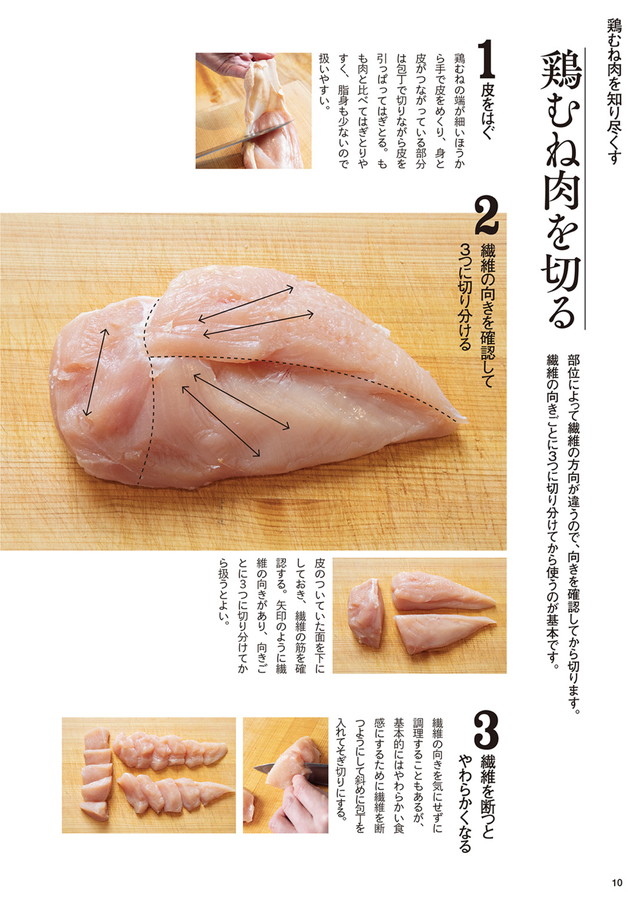 鶏むね肉を知り尽くす

鶏むね肉を切る

部位によって繊維の方向が違うので、向きを確認してから切ります。繊維の向きごとに3つに切り分けてから使うのが基本です。

1 皮をはぐ

鶏むねの端が細いほうから手で皮をめくり、身と皮がつながっている部分は包丁で切りながら皮を引っぱってはぎとる。もも肉と比べてはぎとりやすく、脂身も少ないので扱いやすい。

2 繊維の向きを確認して3つに切り分ける

皮のついていた面を下にしておき、繊維の筋を確認する。矢印のように繊維の向きがあり、向きごとに3つに切り分けてから扱うとよい。

3 繊維を断つとやわらかくなる

繊維の向きを気にせずに調理することもあるが、基本的にはやわらかい食感にするために繊維を断つようにして斜めに包丁を入れてそぎ切りにする。

10