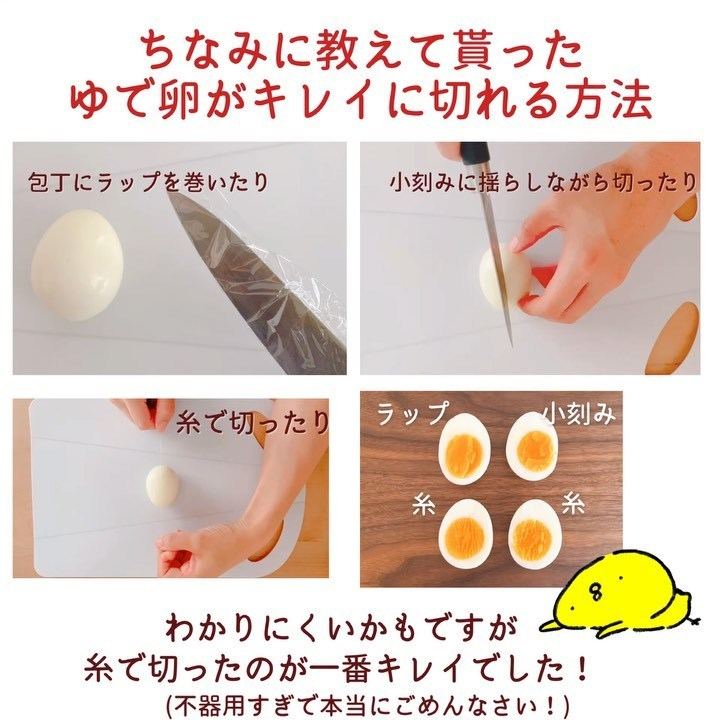 ちなみに教えて貰った
ゆで卵がキレイに切れる方法

包丁にラップを巻いたり

小刻みに揺らしながら切ったり

糸で切ったり

ラップ

小刻み

糸

糸

わかりにくいかもですが
糸で切ったのが一番キレイでした！
(不器用すぎで本当にごめんなさい！)