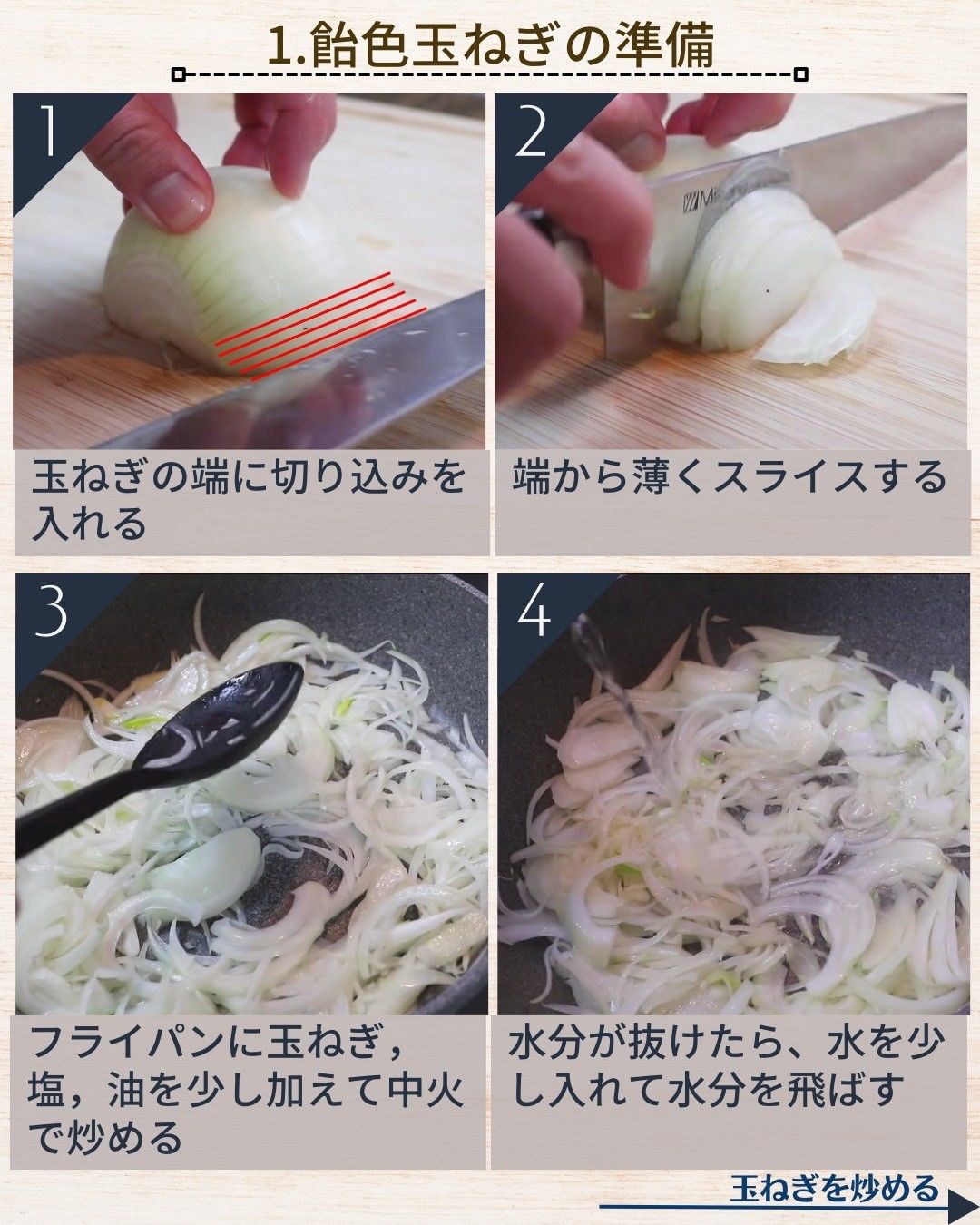 1.飴色玉ねぎの準備

1

玉ねぎの端に切り込みを入れる

2

端から薄くスライスする

3

フライパンに玉ねぎ，塩，油を少し加えて中火で炒める

4

水分が抜けたら、水を少し入れて水分を飛ばす

玉ねぎを炒める