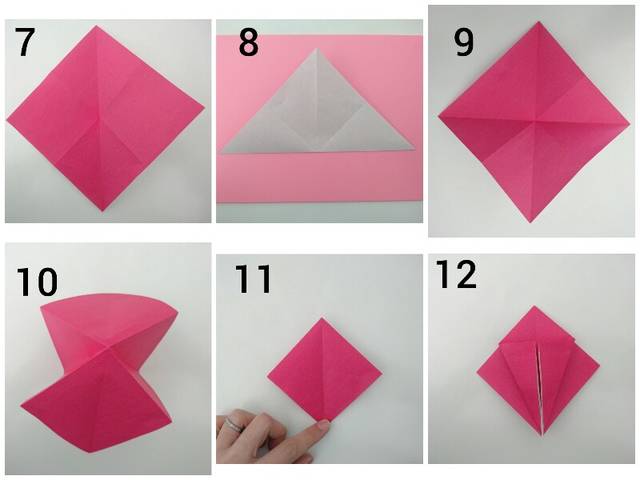 7

8

9

10

11

12