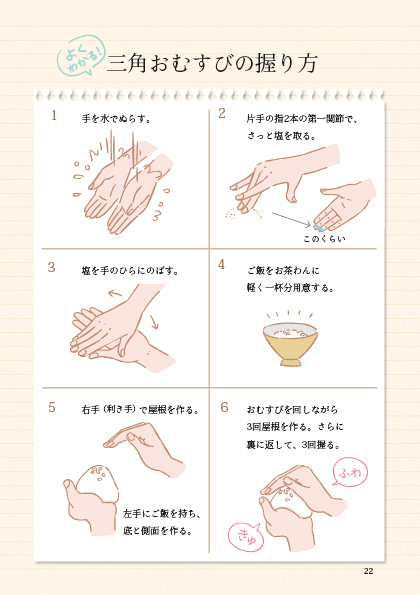 よくわかる!

三角おむすびの握り方

1 手を水でぬらす。

2 片手の指2本の第一関節で、さっと塩を取る。

このくらい

3 塩を手のひらにのばす。

4 ご飯をお茶わんに軽く一杯分用意する。

5 右手(利き手)で屋根を作る。

左手にご飯を持ち、底と側面を作る。

6 おむすびを回しながら3回屋根を作る。さらに裏に返して、3回握る。

ふわ

きゅ

22