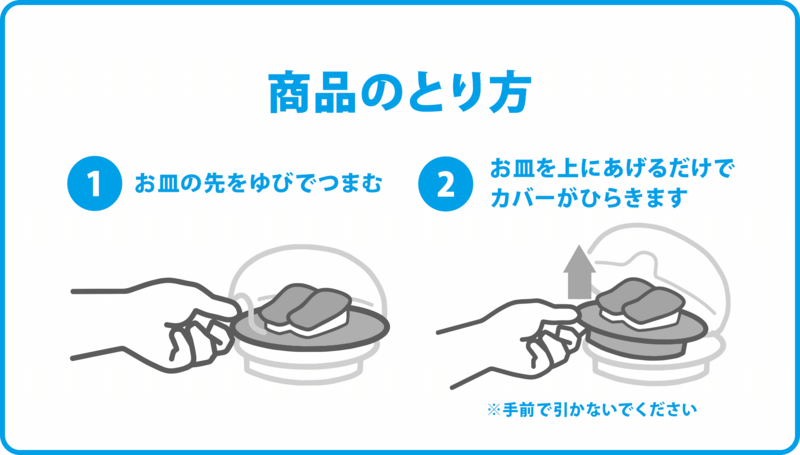 商品のとり方

1 お皿の先をゆびでつまむ

2 お皿を上にあげるだけでカバーがひらきます

※手前で引かないでください