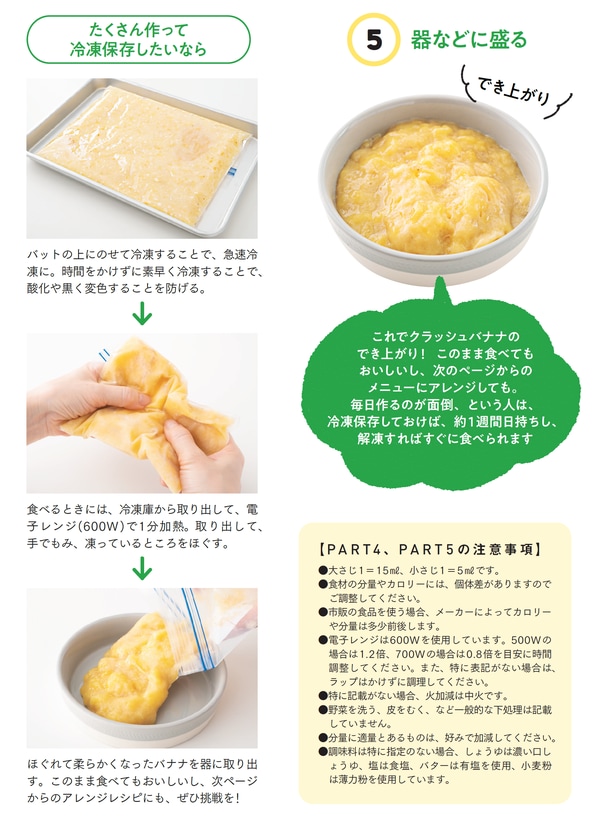 たくさん作って
冷凍保存したいなら

バットの上にのせて冷凍することで、急速冷凍に。時間をかけずに素早く冷凍することで、酸化や黒く変色することを防げる。

食べるときには、冷凍庫から取り出して、電子レンジ(600W)で1分加熱。取り出して、手でもみ、凍っているところをほぐす。

ほぐれて柔らかくなったバナナを器に取り出す。このまま食べてもおいしいし、次ページからのアレンジレシピにも、ぜひ挑戦を!

5 器などに盛る

でき上がり

これでクラッシュバナナのでき上がり！ このまま食べてもおいしいし、次のページからのメニューにアレンジしても。毎日作るのが面倒、という人は、冷凍保存しておけば、約1週間日持ちし、解凍すればすぐに食べられます

【PART4、PART5の注意事項】
●大さじ1＝15㎖、小さじ1＝5㎖です。
●食材の分量やカロリーには、個体差がありますのでご調整してください。
●市販の食品を使う場合、メーカーによってカロリーや分量は多少前後します。
●電子レンジは600Wを使用しています。500Wの場合は1.2倍、700Wの場合は0.8倍を目安に時間調整してください。また、特に表記がない場合は、ラップはかけずに調理してください。
●特に記載がない場合、火加減は中火です。
●野菜を洗う、皮をむく、など一般的な下処理は記載していません。
●分量に適量とあるものは、好みで加減してください。
●調味料は特に指定のない場合、しょうゆは濃い口しょうゆ、塩は食塩、バターは有塩を使用、小麦粉は薄力粉を使用しています。