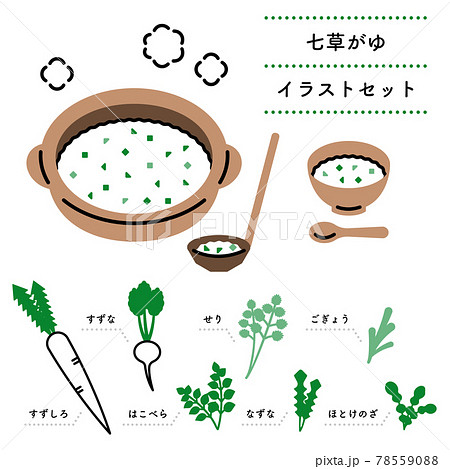 七草がゆ

イラストセット

PIXTA

すずな

せり

ごぎょう

すずしろ

はこべら

なずな

ほとけのざ

pixta.jp - 78559088