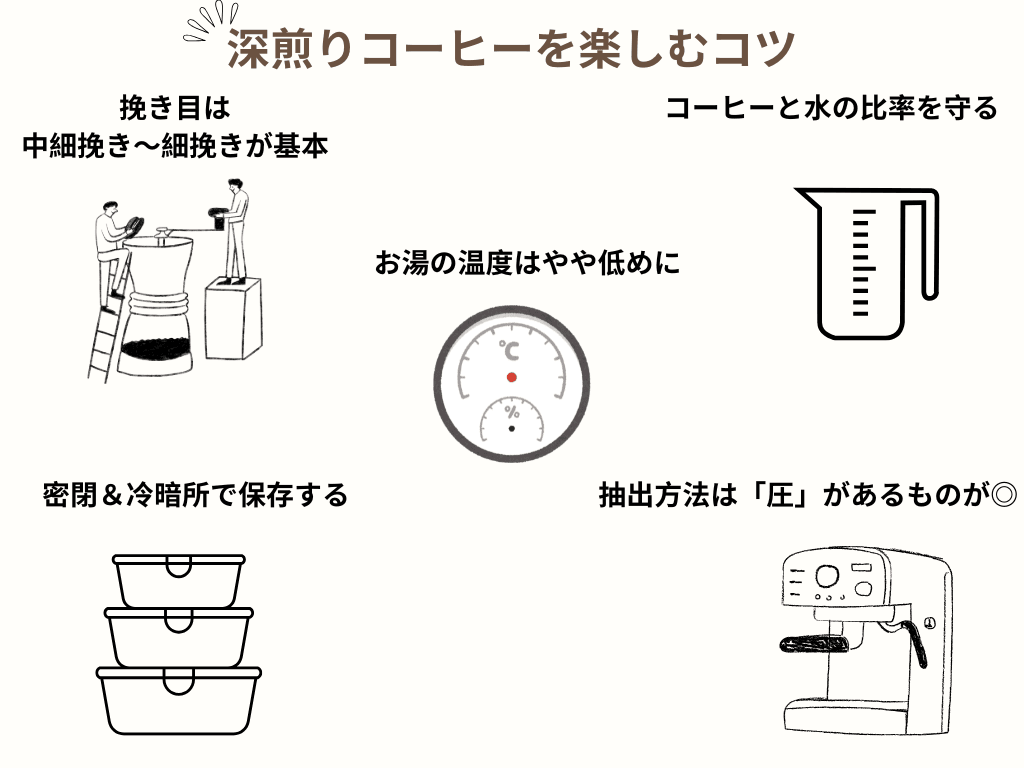 深煎りコーヒーを楽しむコツ

挽き目は
中細挽き〜細挽きが基本

コーヒーと水の比率を守る

お湯の温度はやや低めに

℃

%

密閉＆冷暗所で保存する

抽出方法は「圧」があるものが◎