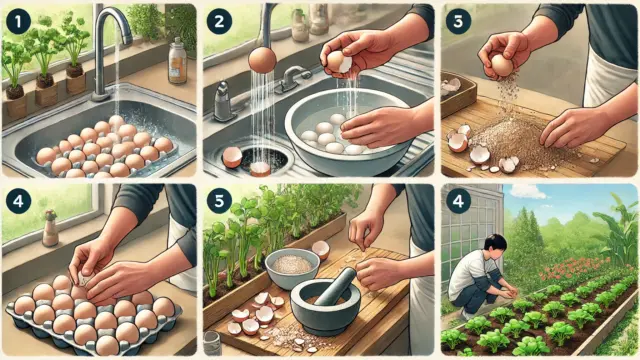 1

2

3

4

5

4