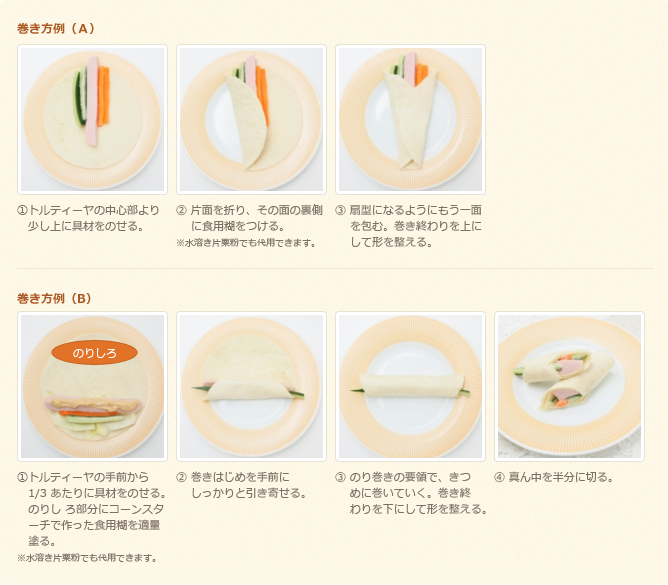 巻き方例（A）

①トルティーヤの中心部より少し上に具材をのせる。

② 片面を折り、その面の裏側に食用糊をつける。
※水溶き片栗粉でも代用できます。

③ 扇型になるようにもう一面を包む。巻き終わりを上にして形を整える。

巻き方例（B）

のりしろ

①トルティーヤの手前から 1/3 あたりに具材をのせる。のりし ろ部分にコーンスターチで作った食用糊を適量塗る。
※水溶き片栗粉でも代用できます。

② 巻きはじめを手前にしっかりと引き寄せる。

③ のり巻きの要領で、きつめに巻いていく。巻き終わりを下にして形を整える。

④ 真ん中を半分に切る。