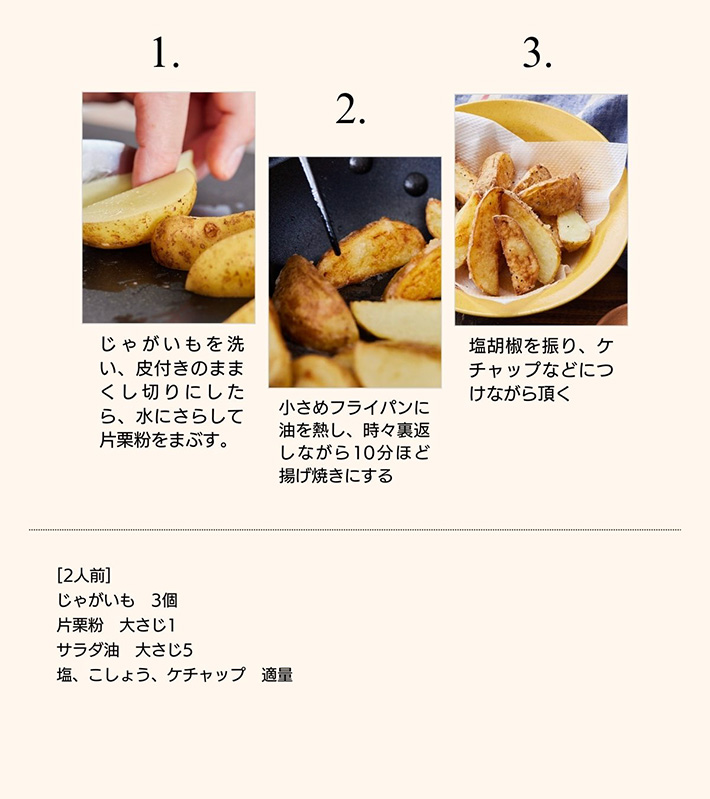 1.

じゃがいもを洗い、皮付きのままくし切りにしたら、水にさらして片栗粉をまぶす。

2.

小さめフライパンに油を熱し、時々裏返しながら10分ほど揚げ焼きにする

3.

塩胡椒を振り、ケチャップなどにつけながら頂く

[2人前]
じゃがいも　3個
片栗粉　大さじ1
サラダ油　大さじ5
塩、こしょう、ケチャップ　適量