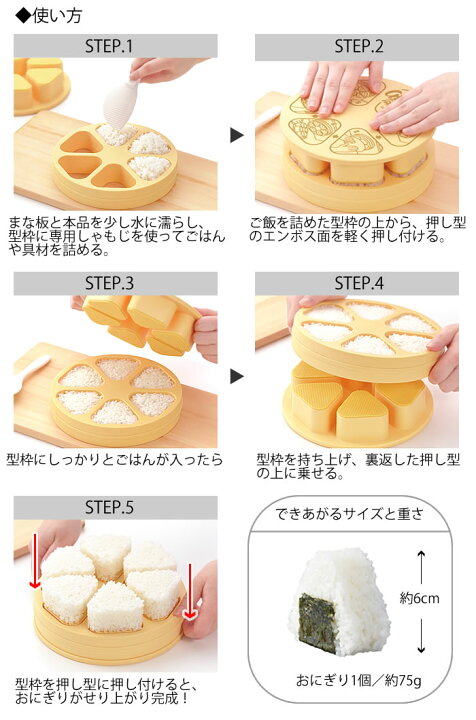 ◆使い方

STEP.1

まな板と本品を少し水に濡らし、型枠に専用しゃもじを使ってごはんや具材を詰める。

STEP.2

ご飯を詰めた型枠の上から、押し型のエンボス面を軽く押し付ける。

STEP.3

型枠にしっかりとごはんが入ったら

STEP.4

型枠を持ち上げ、裏返した押し型の上に乗せる。

STEP.5

型枠を押し型に押し付けると、おにぎりがせり上がり完成！

できあがるサイズと重さ

約6cm

おにぎり1個／約75g