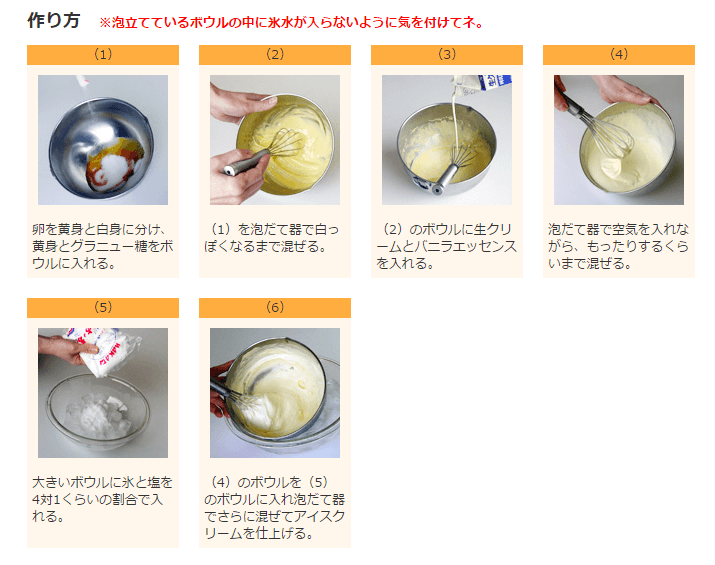 作り方　※泡立てているボウルの中に氷水が入らないように気を付けてネ。

（1）

卵を黄身と白身に分け、黄身とグラニュー糖をボウルに入れる。

（2）

（1）を泡だて器で白っぽくなるまで混ぜる。

（3）

（2）のボウルに生クリームとバニラエッセンスを入れる。

（4）

泡だて器で空気を入れながら、もったりするくらいまで混ぜる。

（5）

大きいボウルに氷と塩を4対1くらいの割合で入れる。

（6）

（4）のボウルを（5）のボウルに入れ泡だて器でさらに混ぜてアイスクリームを仕上げる。