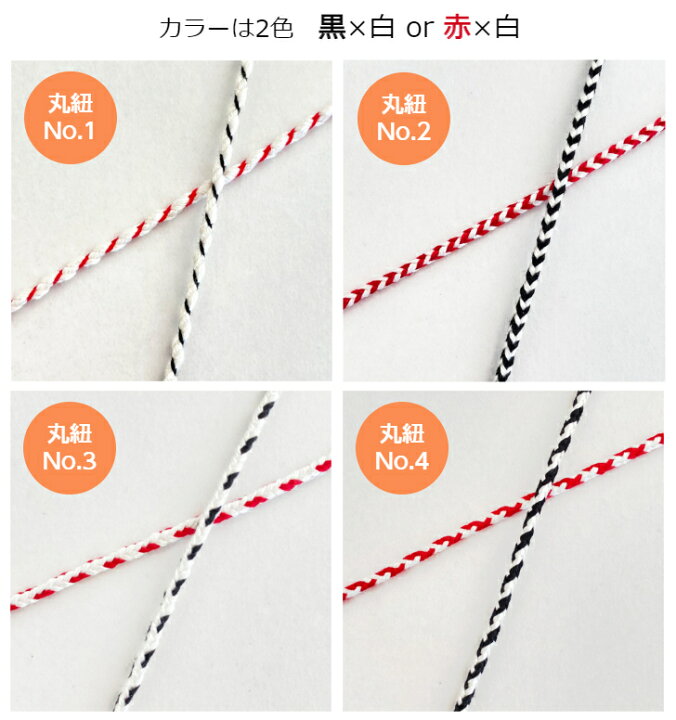 カラーは2色　黒×白 or 赤×白

丸紐
No.1

丸紐
No.2

丸紐
No.3

丸紐
No.4