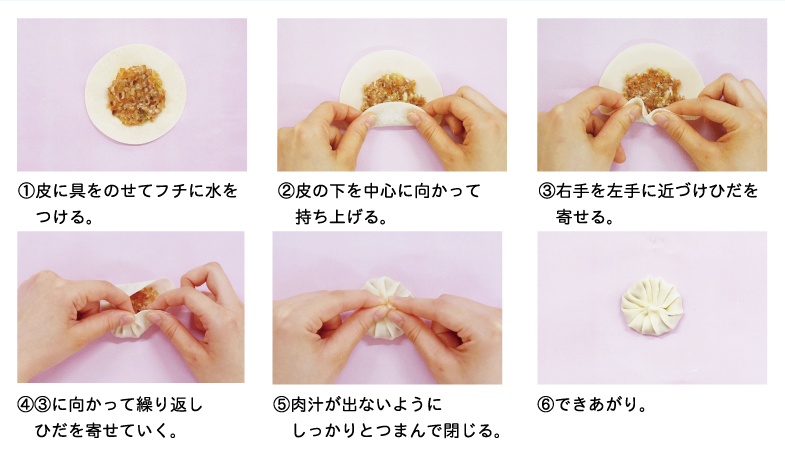 ①皮に具をのせてフチに水をつける。

②皮の下を中心に向かって持ち上げる。

③右手を左手に近づけひだを寄せる。

④③に向かって繰り返しひだを寄せていく。

⑤肉汁が出ないようにしっかりとつまんで閉じる。

⑥できあがり。