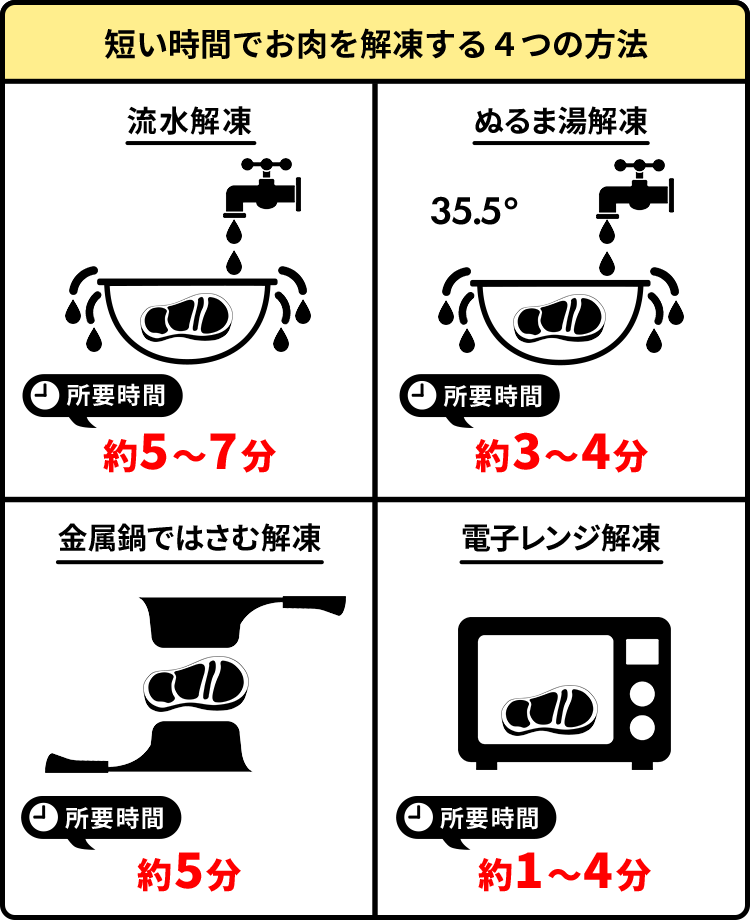 短い時間でお肉を解凍する４つの方法

流水解凍

所要時間

約5～7分

ぬるま湯解凍

35.5°

所要時間

約3～4分

金属鍋ではさむ解凍

所要時間

約5分

電子レンジ解凍

所要時間

約1～4分