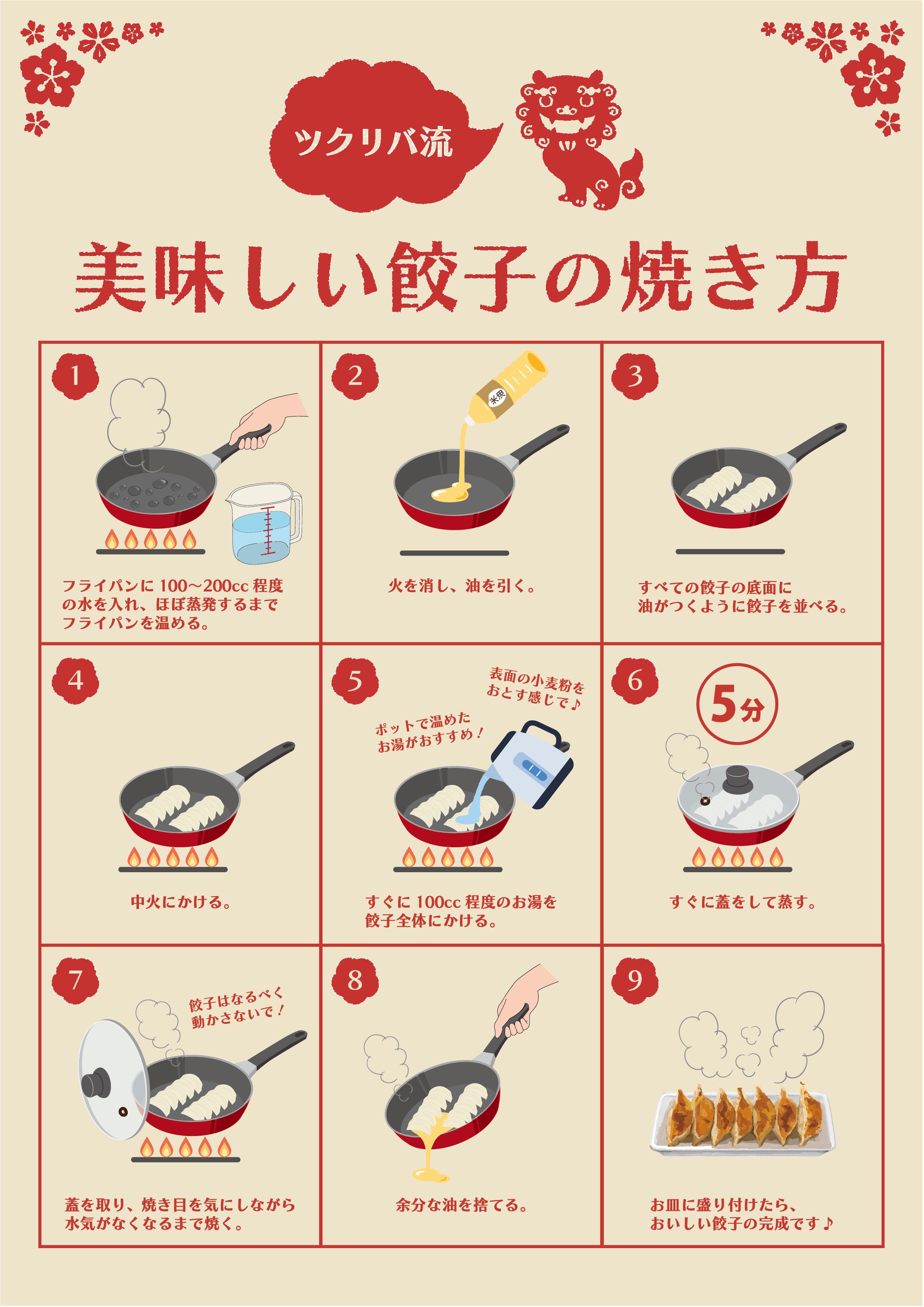 ツクリバ流

美味しい餃子の焼き方

1

フライパンに 100～200cc 程度の水を入れ、ほぼ蒸発するまでフライパンを温める。

2

米油

火を消し、油を引く。

3

すべての餃子の底面に油がつくように餃子を並べる。

4

中火にかける。

5

表面の小麦粉をおとす感じで♪

ポットで温めたお湯がおすすめ！

すぐに 100cc 程度のお湯を餃子全体にかける。

6

5分

すぐに蓋をして蒸す。

7

餃子はなるべく動かさないで！

蓋を取り、焼き目を気にしながら水気がなくなるまで焼く。

8

余分な油を捨てる。

9

お皿に盛り付けたら、おいしい餃子の完成です♪