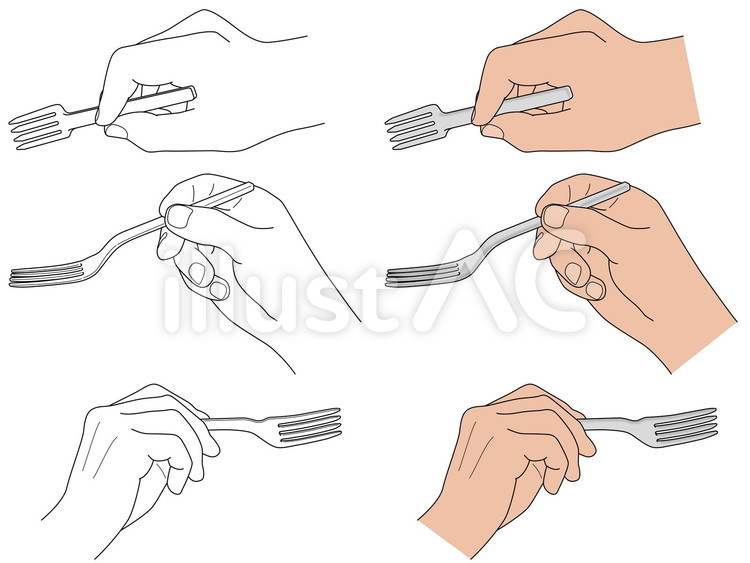 illustAC