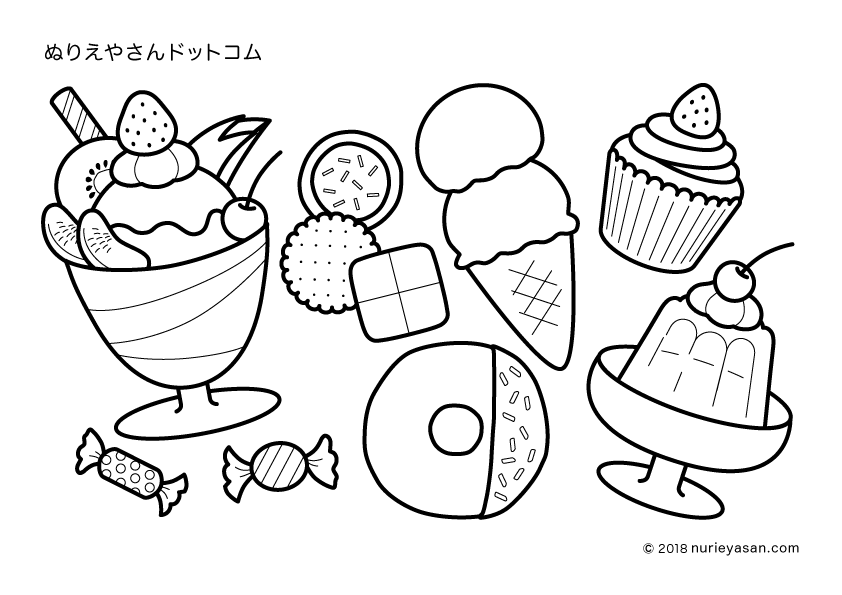 ぬりえやさんドットコム

© 2018 nurieyasan.com