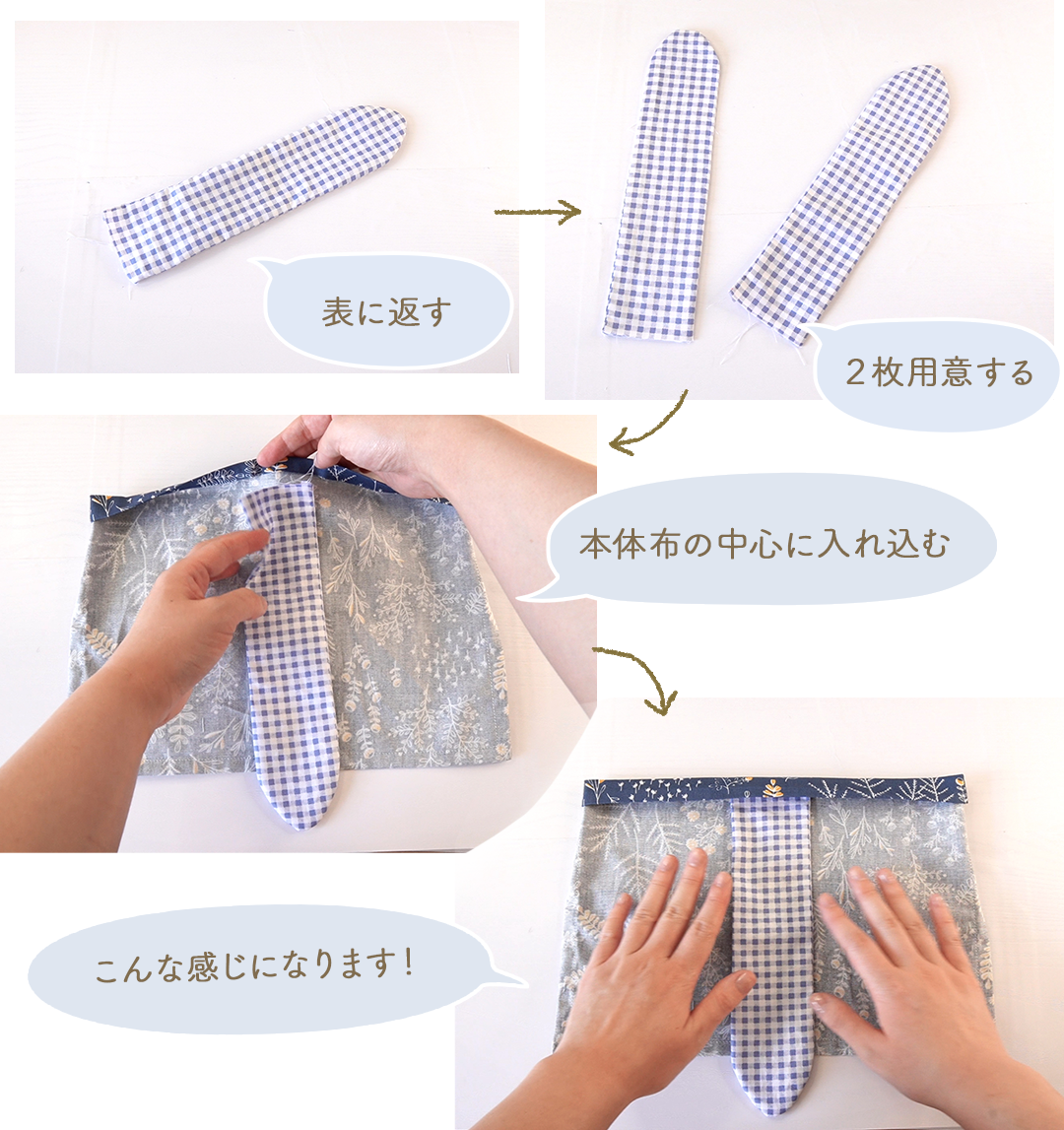 表に返す

２枚用意する

本体布の中心に入れ込む

こんな感じになります！