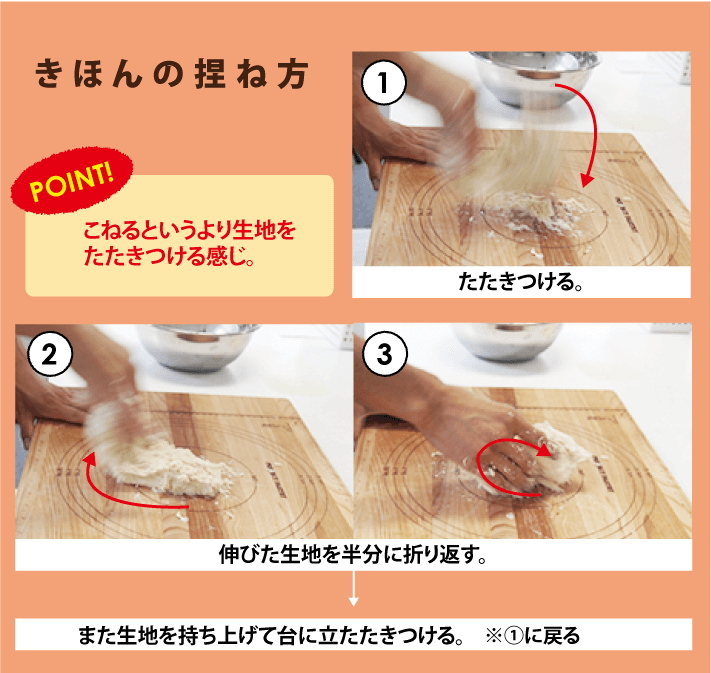 きほんの捏ね方

POINT!

こねるというより生地をたたきつける感じ。

1

たたきつける。

2

3

伸びた生地を半分に折り返す。

また生地を持ち上げて台に立たたきつける。 ※①に戻る