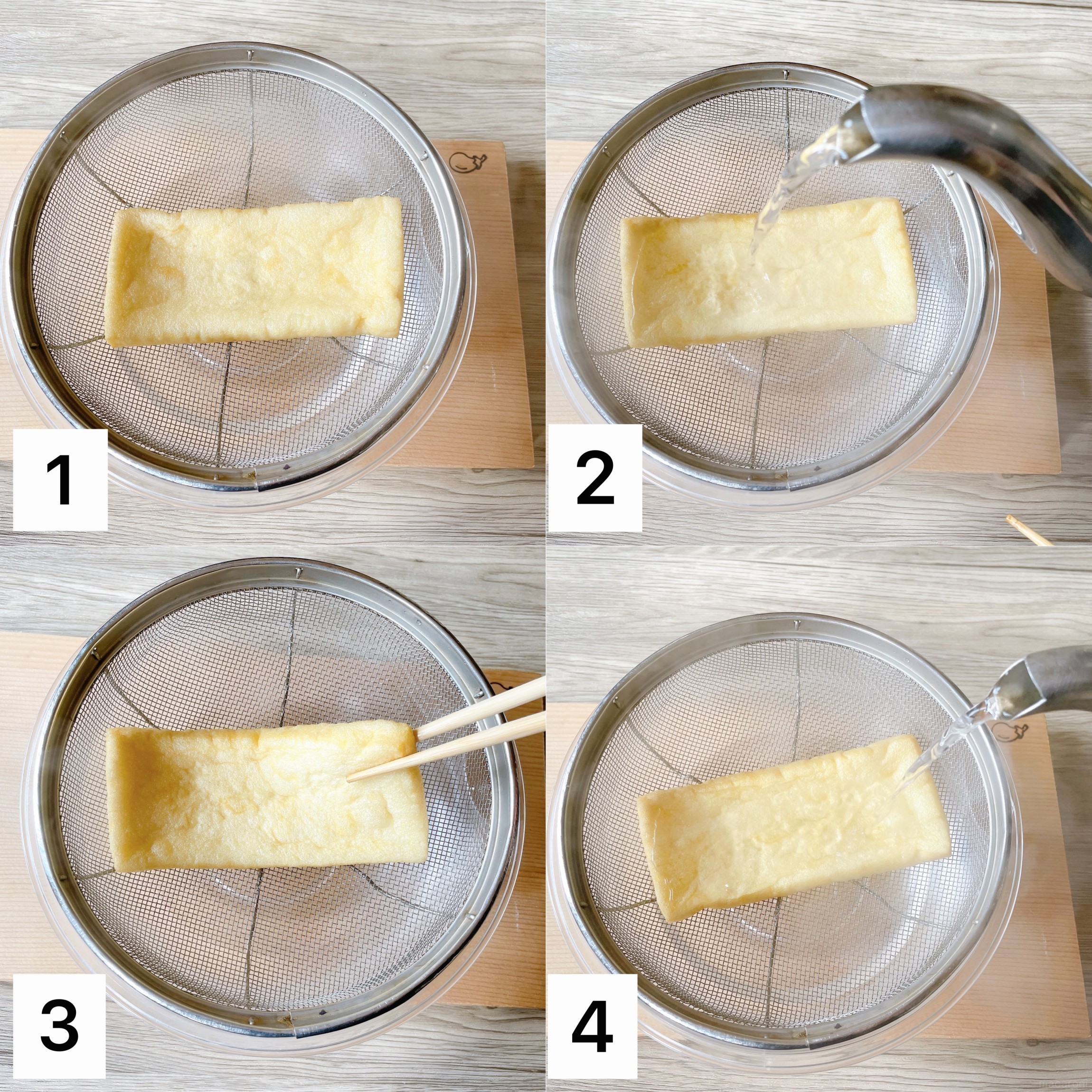 1

2

3

4