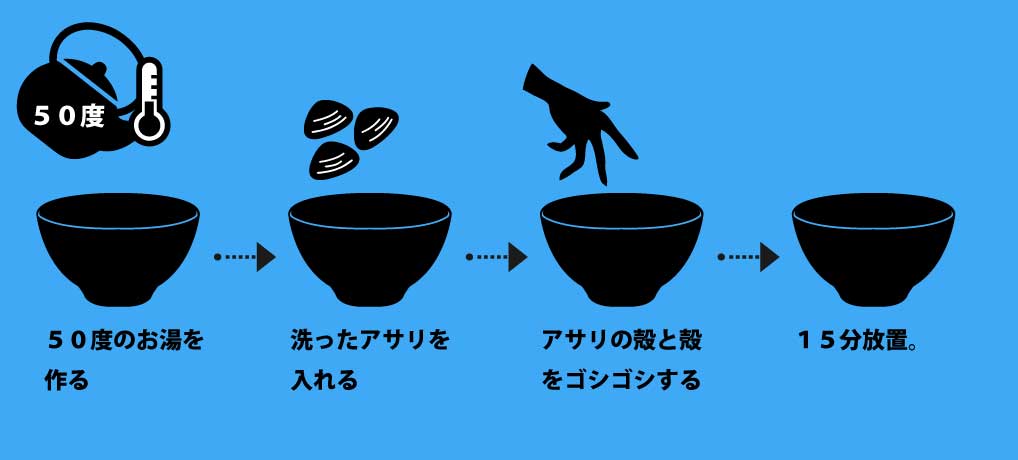 ５０度

５０度のお湯を作る

洗ったアサリを入れる

アサリの殻と殻をゴシゴシする

１５分放置。