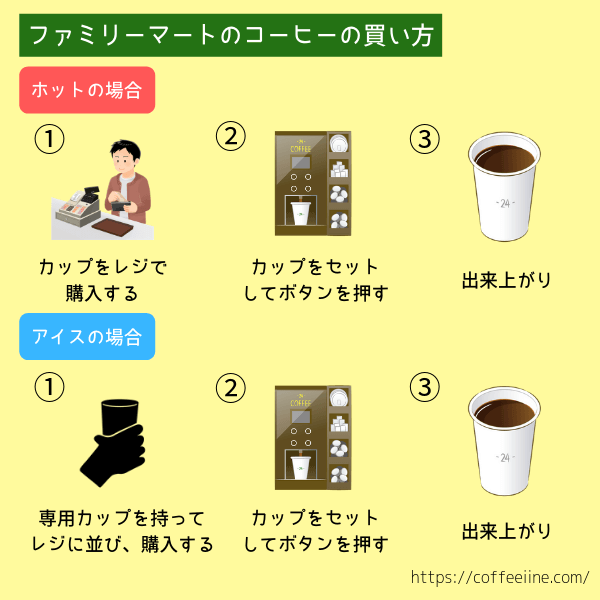 ファミリーマートのコーヒーの買い方

ホットの場合

①

カップをレジで購入する

②

-24-
COFFEE

カップをセットしてボタンを押す

③

-24-

出来上がり

アイスの場合

①

専用カップを持ってレジに並び、購入する

②

-24-
COFFEE

カップをセットしてボタンを押す

③

-24-

出来上がり

https://coffeeiine.com/