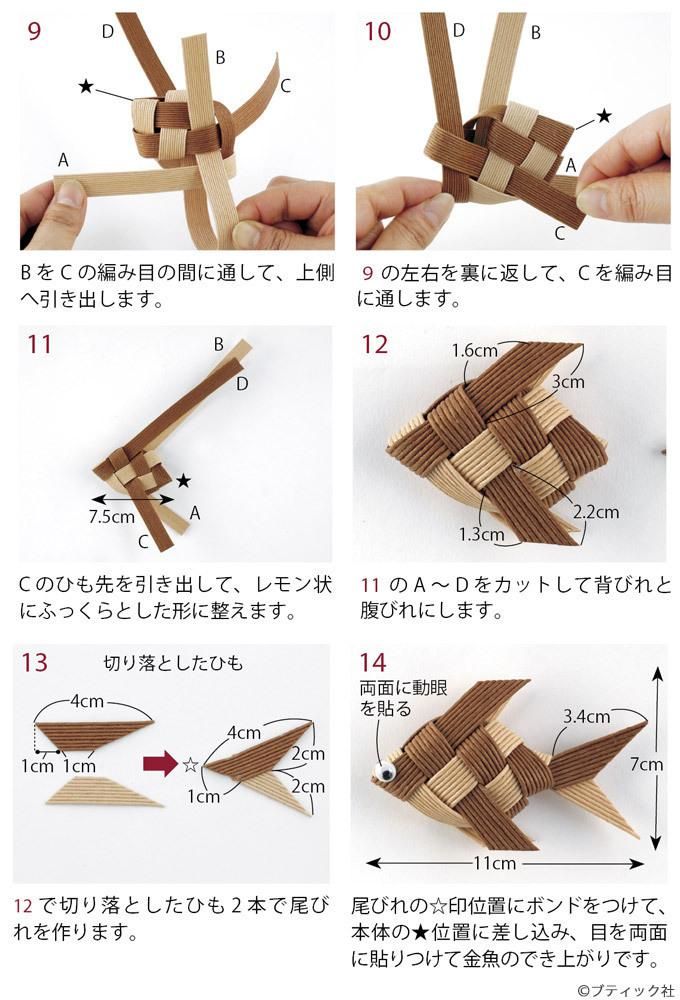 9
D
B
★
C
A

BをCの編み目の間に通して、上側へ引き出します。

10
D
B
★
A
C

9の左右を裏に返して、Cを編み目に通します。

11
B
D
★
7.5cm
A
C

Cのひも先を引き出して、レモン状にふっくらとした形に整えます。

12
1.6cm
3cm
2.2cm
1.3cm

11のA～Dをカットして背びれと腹びれにします。

13
切り落としたひも
4cm
1cm 1cm
☆
4cm
2cm
2cm
1cm

12で切り落としたひも2本で尾びれを作ります。

14
両面に動眼を貼る
3.4cm
7cm
11cm

尾びれの☆印位置にボンドをつけて、本体の★位置に差し込み、目を両面に貼りつけて金魚のでき上がりです。

©ブティック社