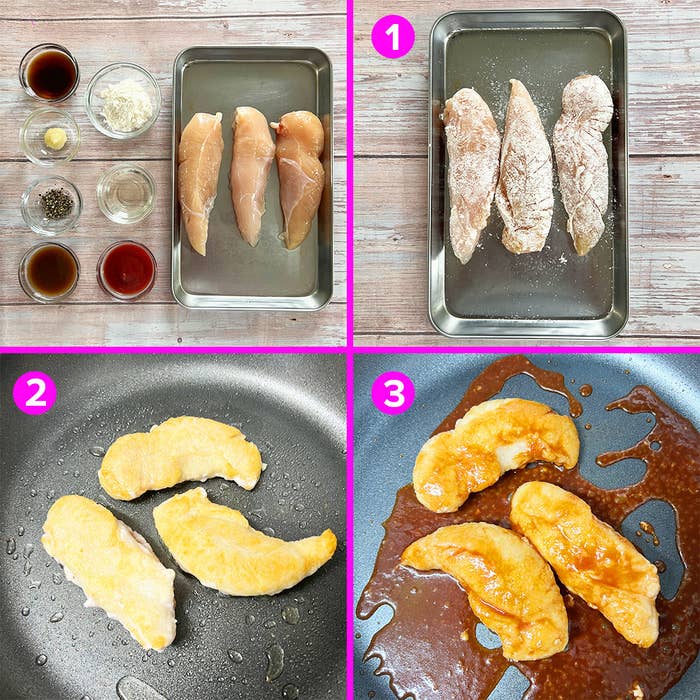 1

2

3