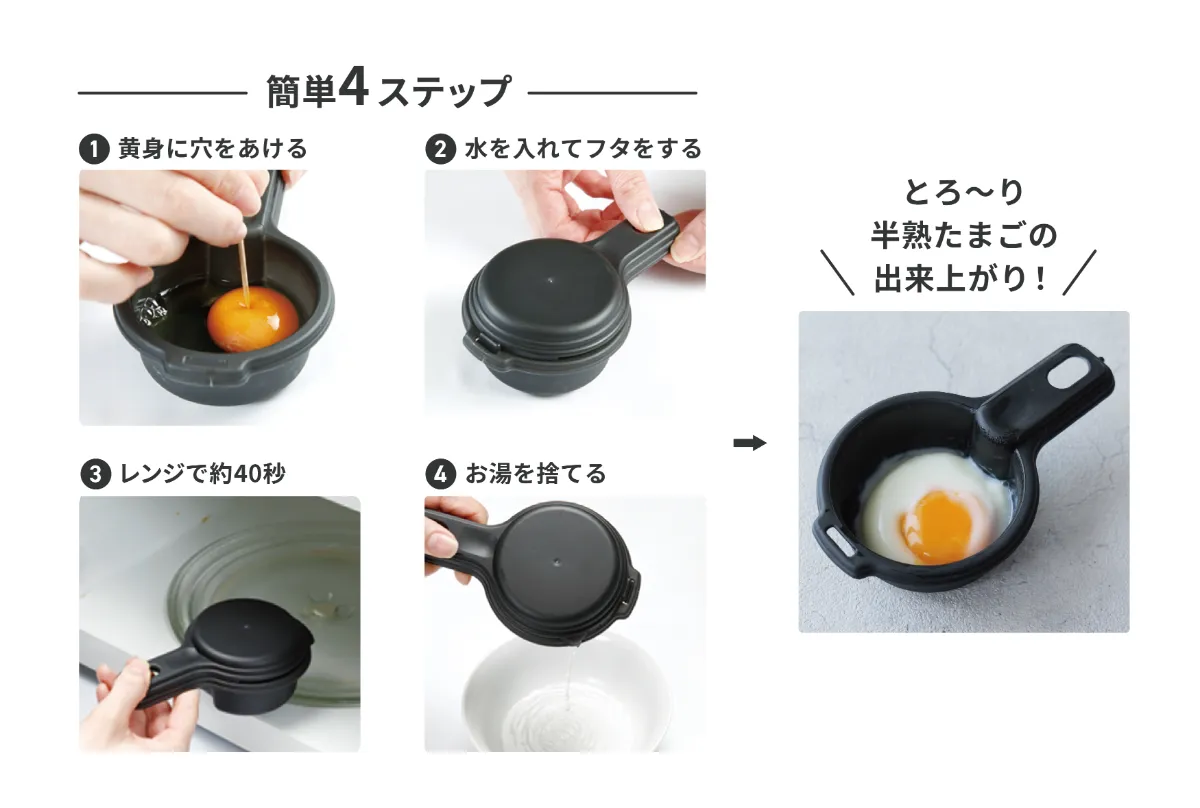 簡単4ステップ

1 黄身に穴をあける

2 水を入れてフタをする

3 レンジで約40秒

4 お湯を捨てる

とろ〜り
半熟たまごの
出来上がり！