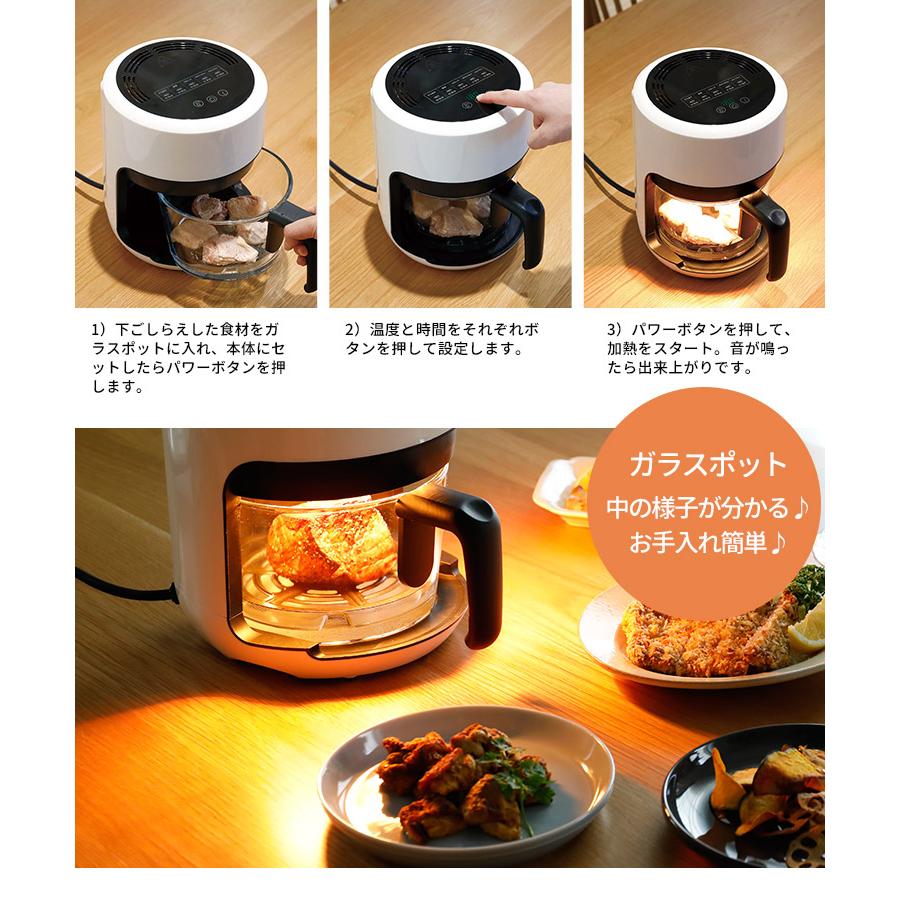 1）下ごしらえした食材をガラスポットに入れ、本体にセットしたらパワーボタンを押します。

2）温度と時間をそれぞれボタンを押して設定します。

3）パワーボタンを押して、加熱をスタート。音が鳴ったら出来上がりです。

ガラスポット
中の様子が分かる♪
お手入れ簡単♪